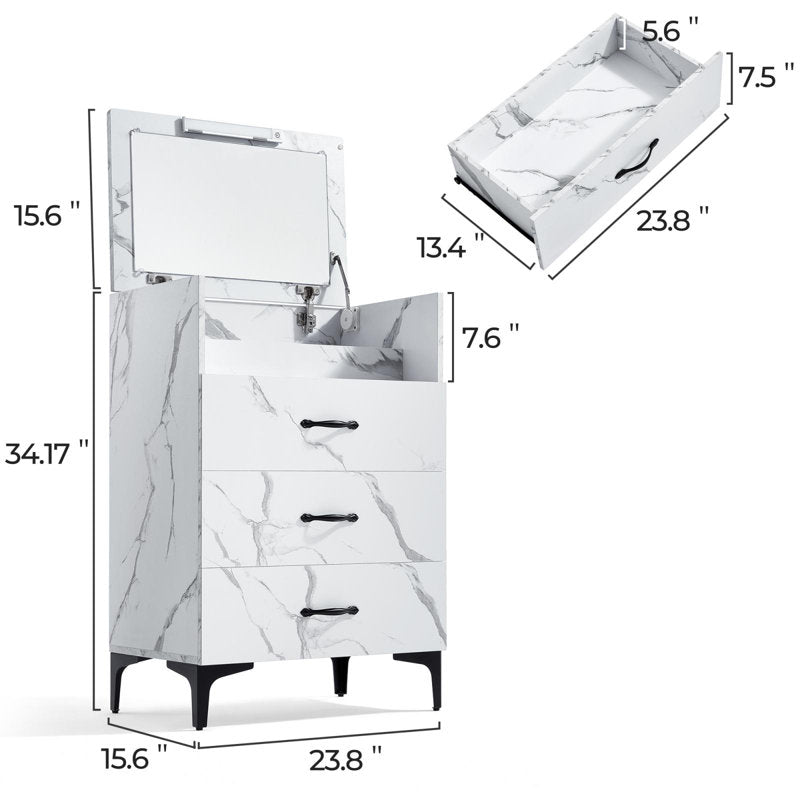 5.6 "
7.5 "
15.6 "
13.4 "
23.8 "
7.6 "
34.17 "
15.6 "
23.8 "